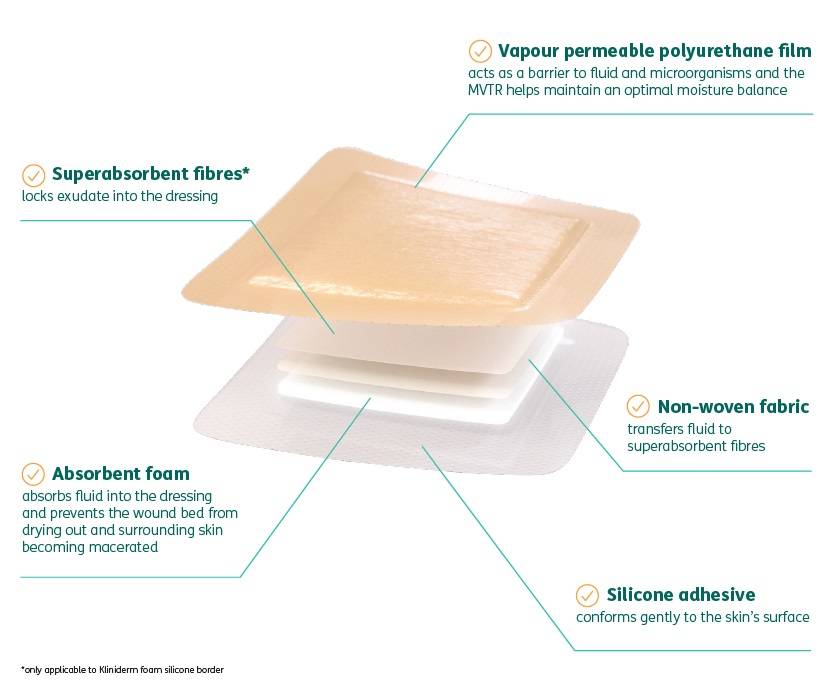 Vapour permeable polyurethane film
acts as a barrier to fluid and microorganisms and the MVTR helps maintain an optimal moisture balance

Superabsorbent fibres*
locks exudate into the dressing

Non-woven fabric
transfers fluid to superabsorbent fibres

Absorbent foam
absorbs fluid into the dressing and prevents the wound bed from drying out and surrounding skin becoming macerated

Silicone adhesive
conforms gently to the skin's surface

*only applicable to Kliniderm foam silicone border